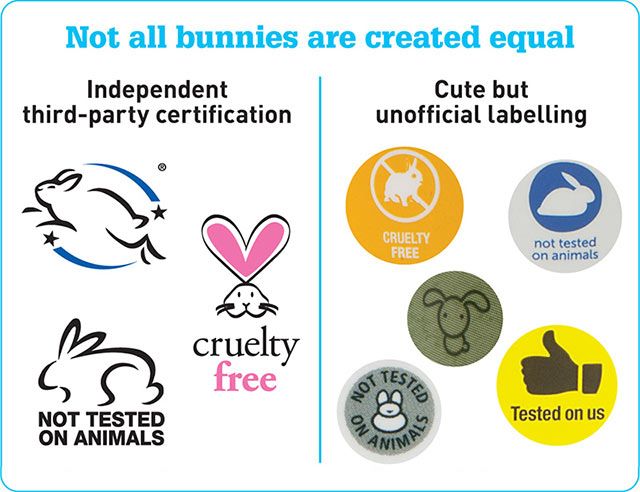 Not all bunnies are created equal

Independent third-party certification

®

NOT TESTED ON ANIMALS

cruelty free

Cute but unofficial labelling

CRUELTY FREE

not tested on animals

NOT TESTED ON ANIMALS

Tested on us